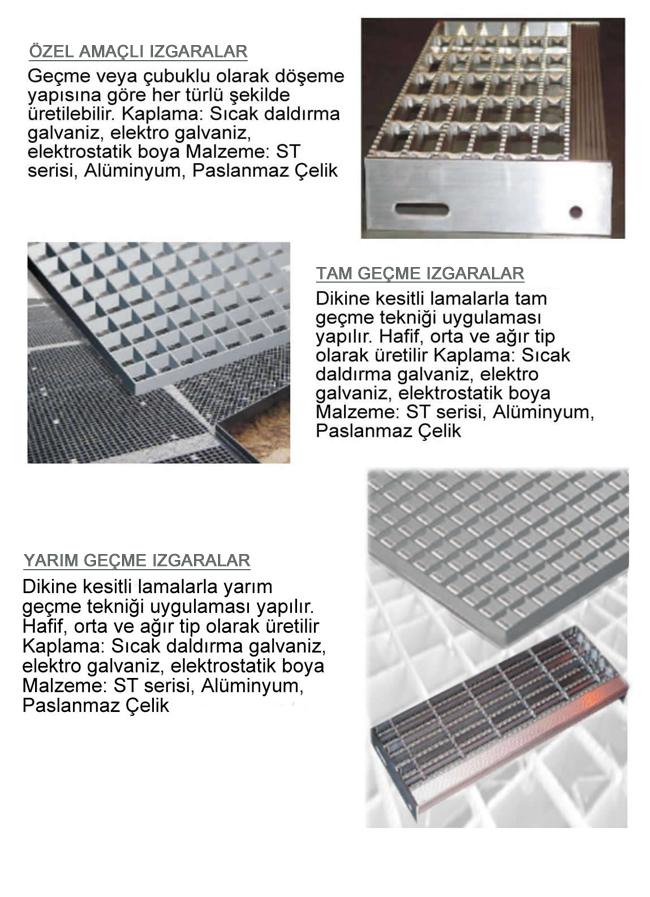 ÖZEL AMAÇLI IZGARALAR

Geçme veya çubuklu olarak döşeme yapısına göre her türlü şekilde üretilebilir. Kaplama: Sıcak daldırma galvaniz, elektro galvaniz, elektrostatik boya Malzeme: ST serisi, Alüminyum, Paslanmaz Çelik

TAM GEÇME IZGARALAR

Dikine kesitli lamalarla tam geçme tekniği uygulaması yapılır. Hafif, orta ve ağır tip olarak üretilir Kaplama: Sıcak daldırma galvaniz, elektro galvaniz, elektrostatik boya Malzeme: ST serisi, Alüminyum, Paslanmaz Çelik

YARIM GEÇME IZGARALAR

Dikine kesitli lamalarla yarım geçme tekniği uygulaması yapılır. Hafif, orta ve ağır tip olarak üretilir Kaplama: Sıcak daldırma galvaniz, elektro galvaniz, elektrostatik boya Malzeme: ST serisi, Alüminyum, Paslanmaz Çelik